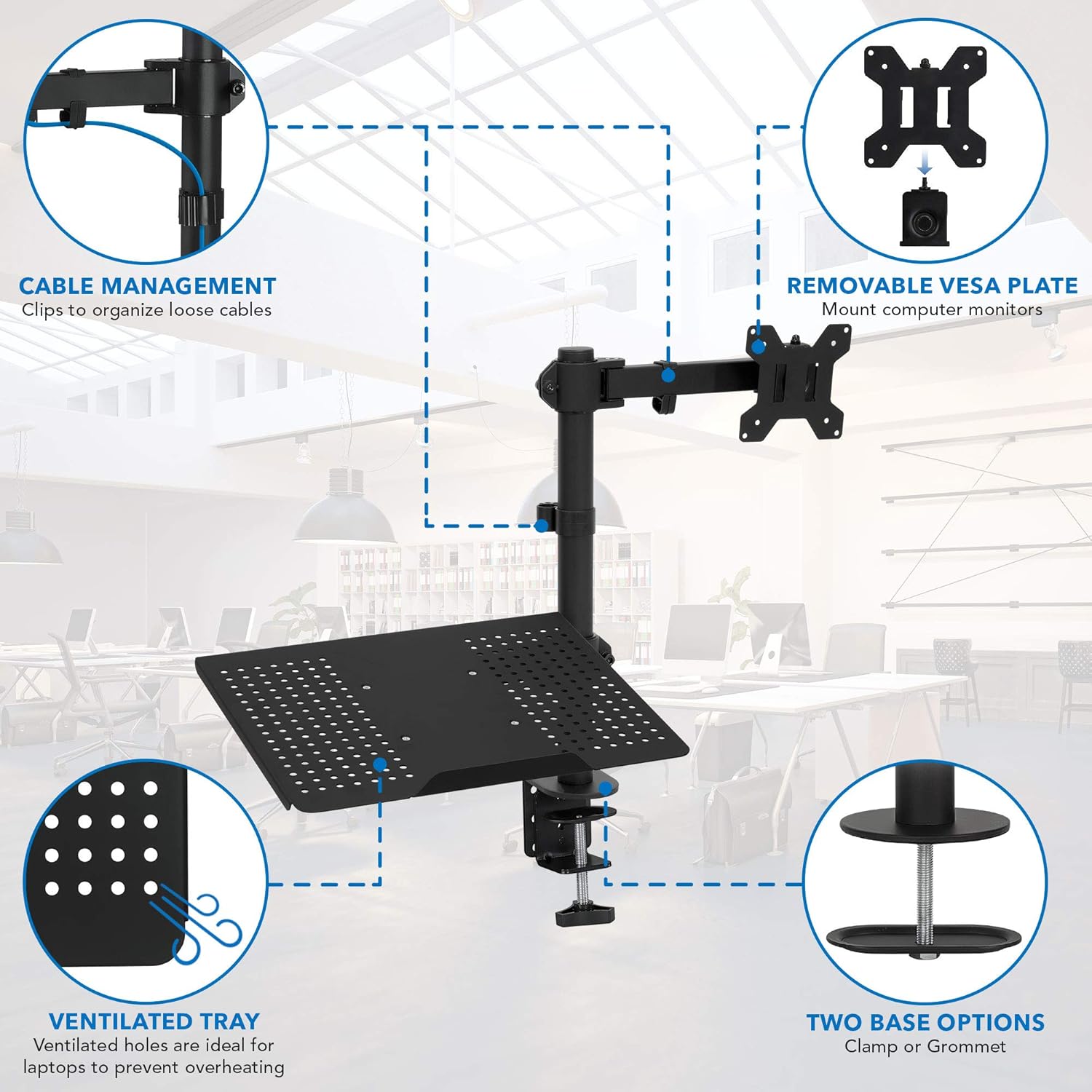 CABLE MANAGEMENT
Clips to organize loose cables

REMOVABLE VESA PLATE
Mount computer monitors

VENTILATED TRAY
Ventilated holes are ideal for laptops to prevent overheating

TWO BASE OPTIONS
Clamp or Grommet