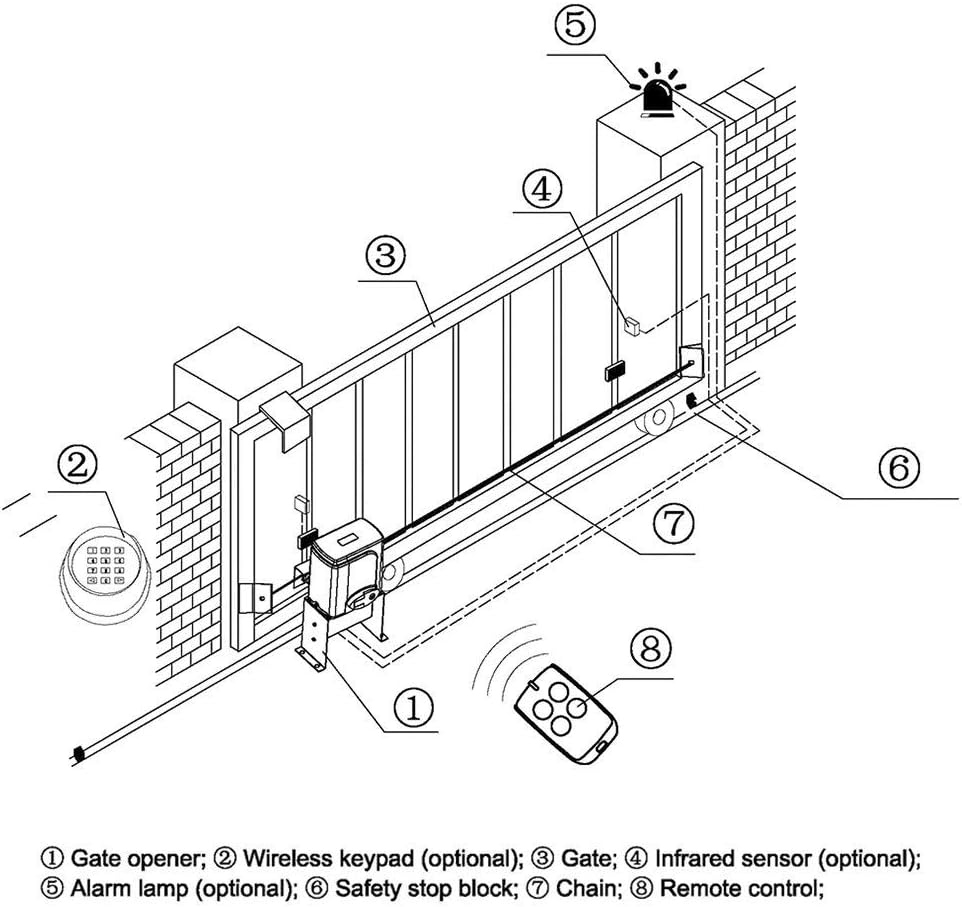 ⑤

④

③

②

⑥

⑦

⑧

①

① Gate opener; ② Wireless keypad (optional); ③ Gate; ④ Infrared sensor (optional); ⑤ Alarm lamp (optional); ⑥ Safety stop block; ⑦ Chain; ⑧ Remote control;