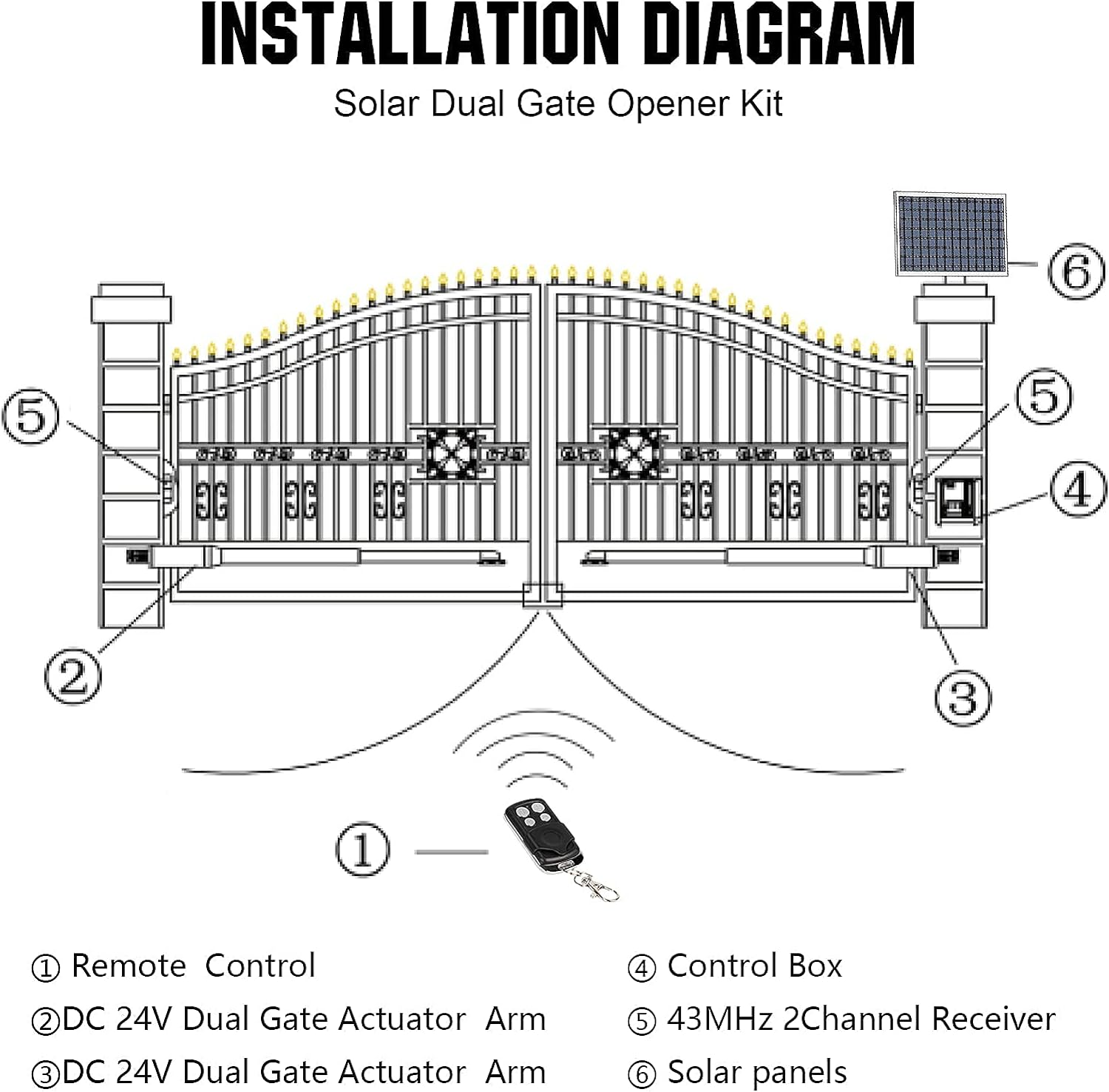 INSTALLATION DIAGRAM

Solar Dual Gate Opener Kit

⑥

⑤

⑤

④

②

③

①

① Remote Control

②DC 24V Dual Gate Actuator Arm

③DC 24V Dual Gate Actuator Arm

④ Control Box

⑤ 43MHz 2Channel Receiver

⑥ Solar panels