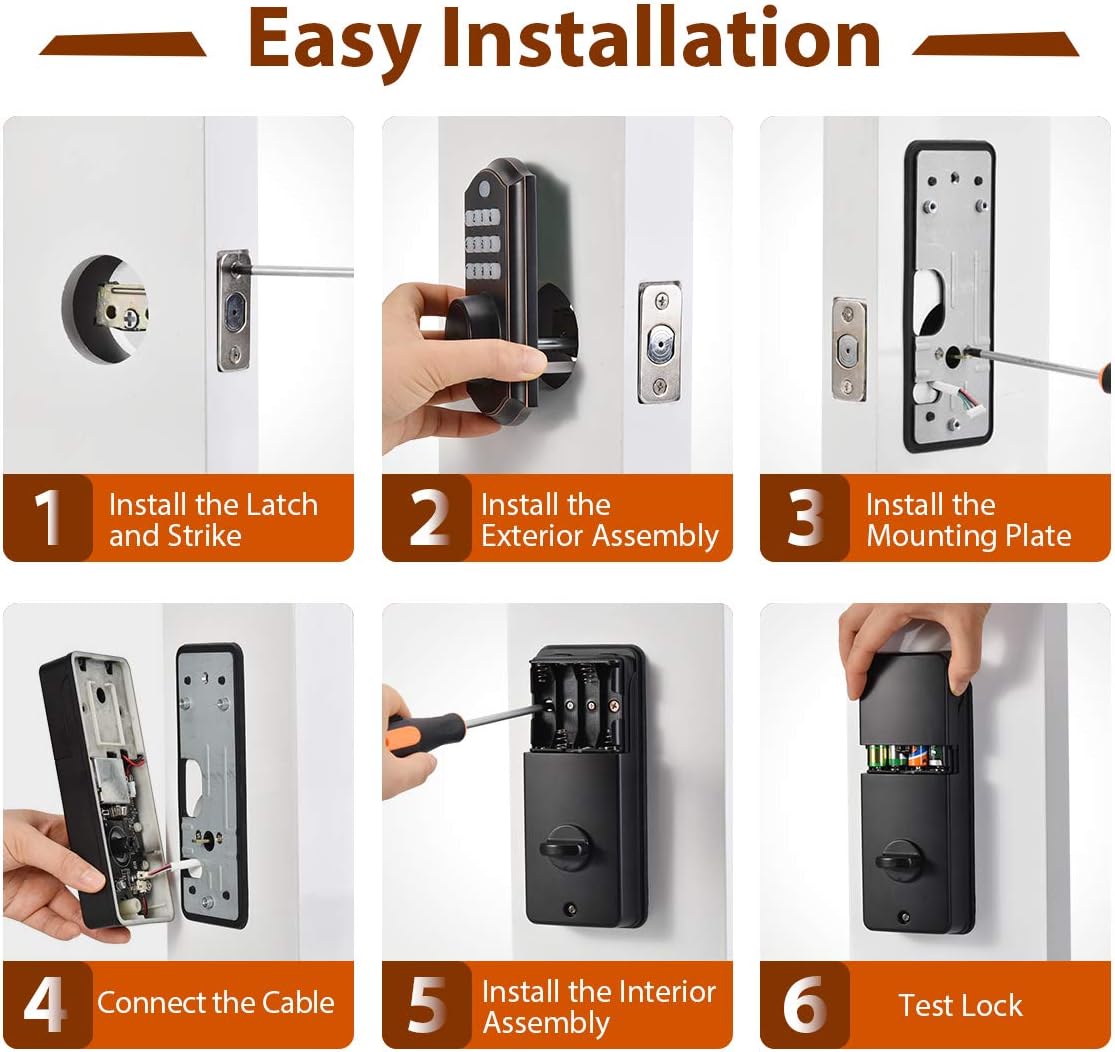 Easy Installation

1 Install the Latch and Strike

2 Install the Exterior Assembly

3 Install the Mounting Plate

4 Connect the Cable

5 Install the Interior Assembly

6 Test Lock