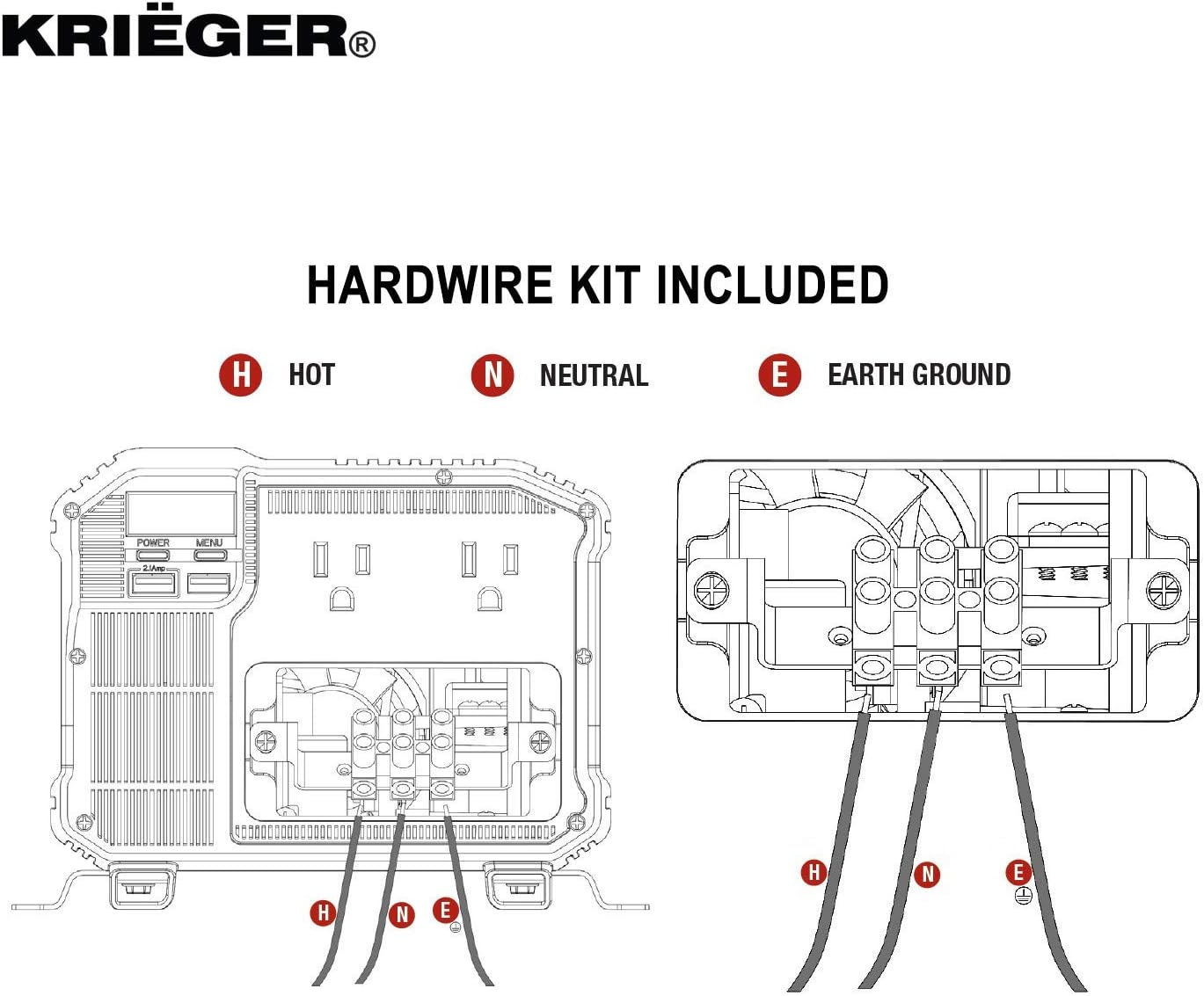 KRIËGER®

HARDWIRE KIT INCLUDED

H HOT

N NEUTRAL

E EARTH GROUND

POWER MENU

2.1Amp

H N E

H N E