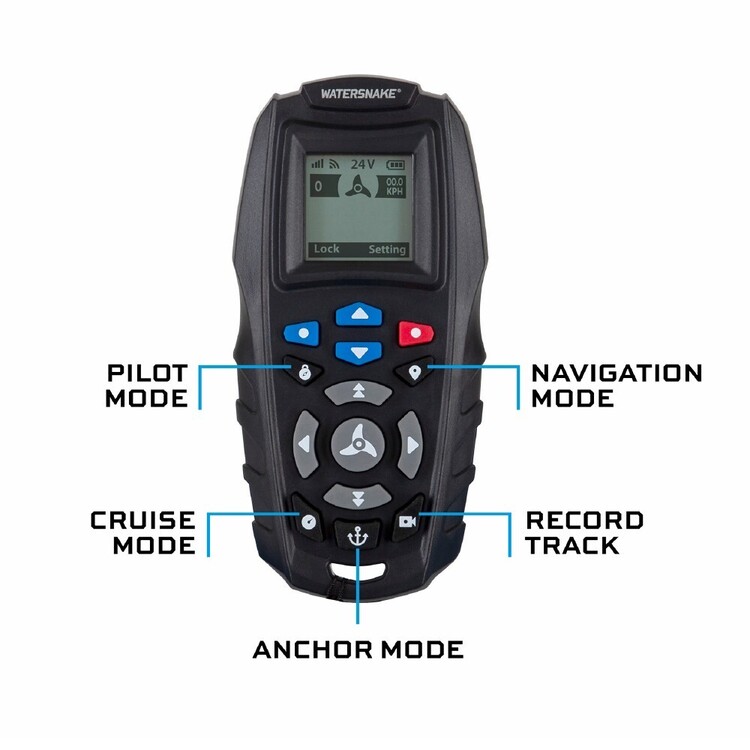 WATERSNAKE®

24V

0

00.0
KPH

Lock

Setting

PILOT MODE

NAVIGATION MODE

CRUISE MODE

RECORD TRACK

ANCHOR MODE