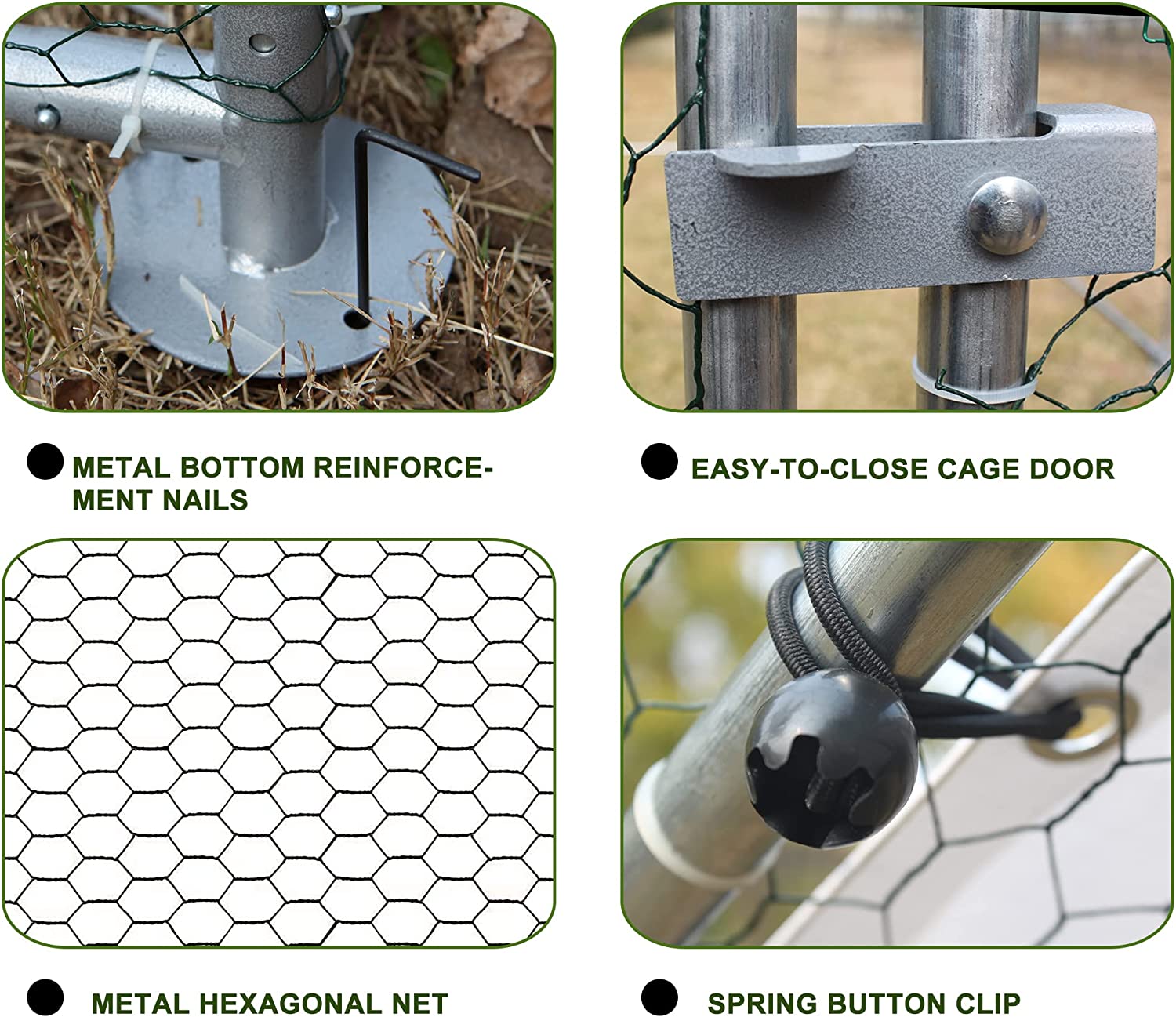 METAL BOTTOM REINFORCEMENT NAILS

EASY-TO-CLOSE CAGE DOOR

METAL HEXAGONAL NET

SPRING BUTTON CLIP