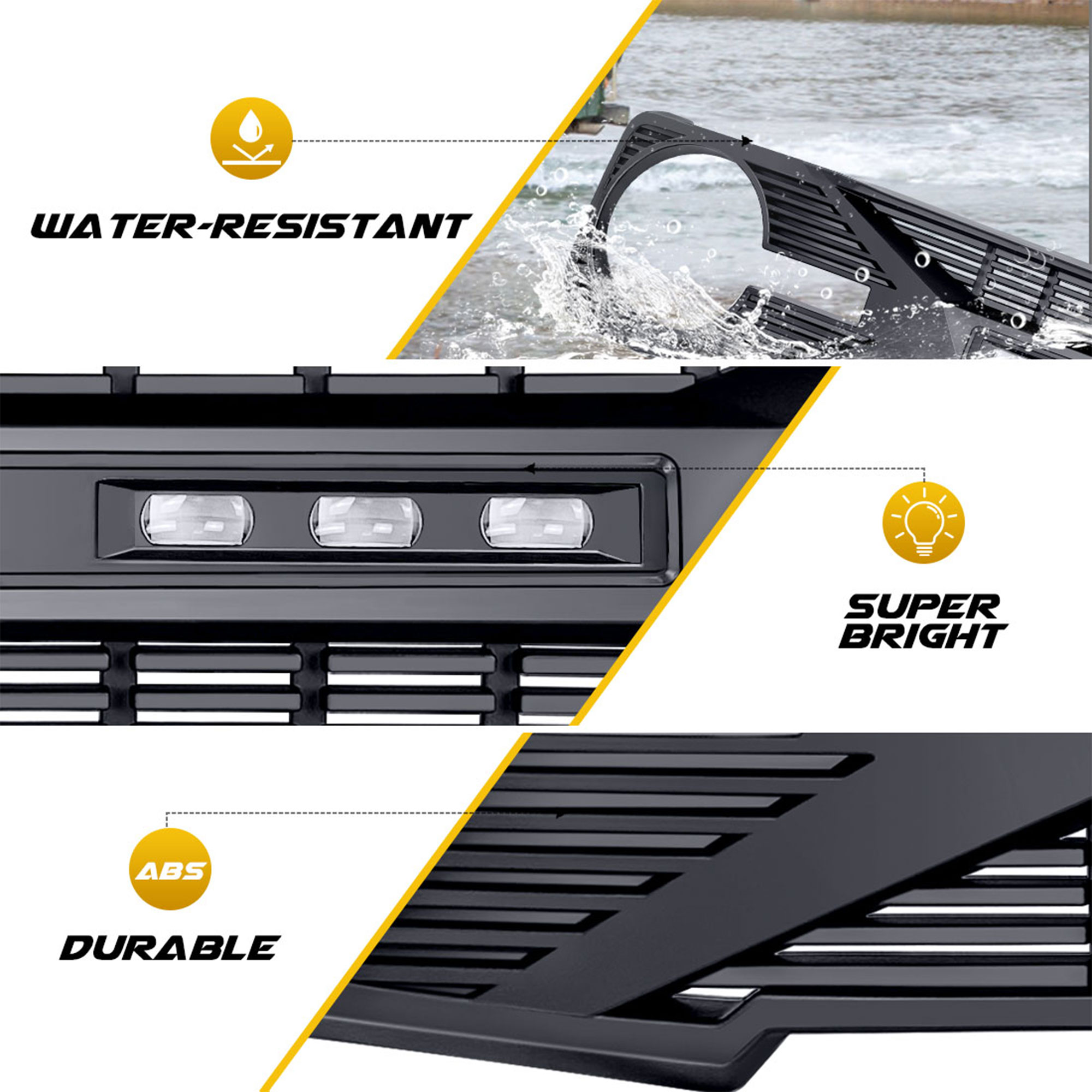 WATER-RESISTANT

SUPER BRIGHT

ABS

DURABLE