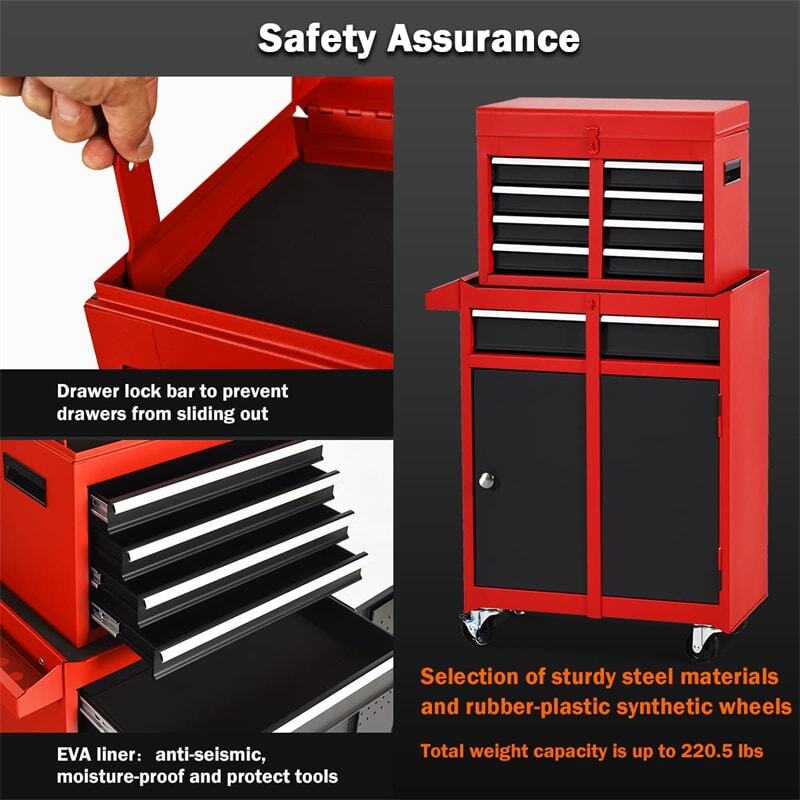 Safety Assurance

Drawer lock bar to prevent drawers from sliding out

EVA liner: anti-seismic, moisture-proof and protect tools

Selection of sturdy steel materials and rubber-plastic synthetic wheels

Total weight capacity is up to 220.5 lbs