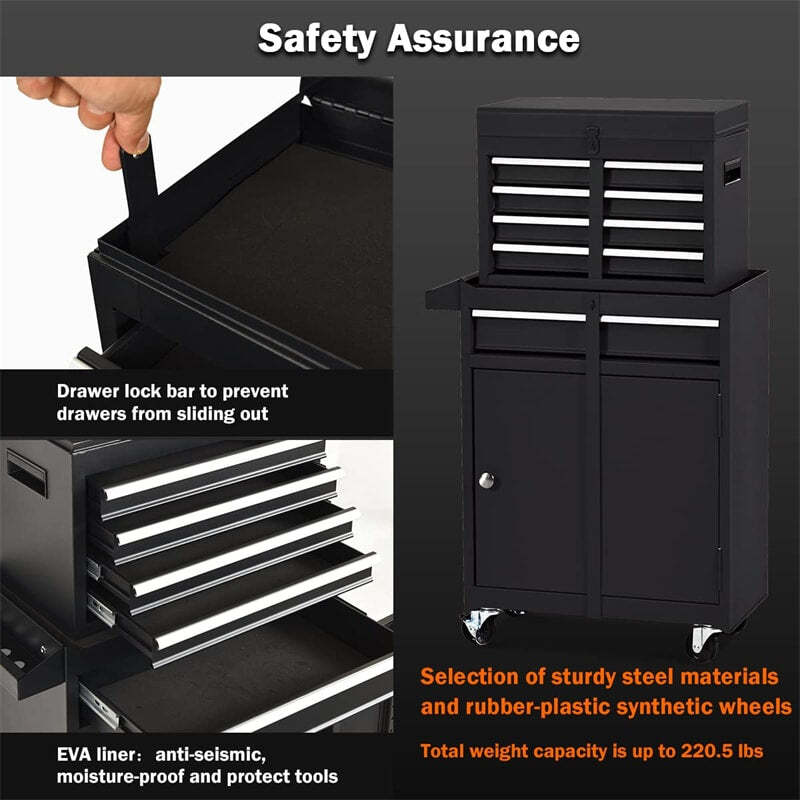 Safety Assurance

Drawer lock bar to prevent drawers from sliding out

EVA liner: anti-seismic, moisture-proof and protect tools

Selection of sturdy steel materials and rubber-plastic synthetic wheels

Total weight capacity is up to 220.5 lbs