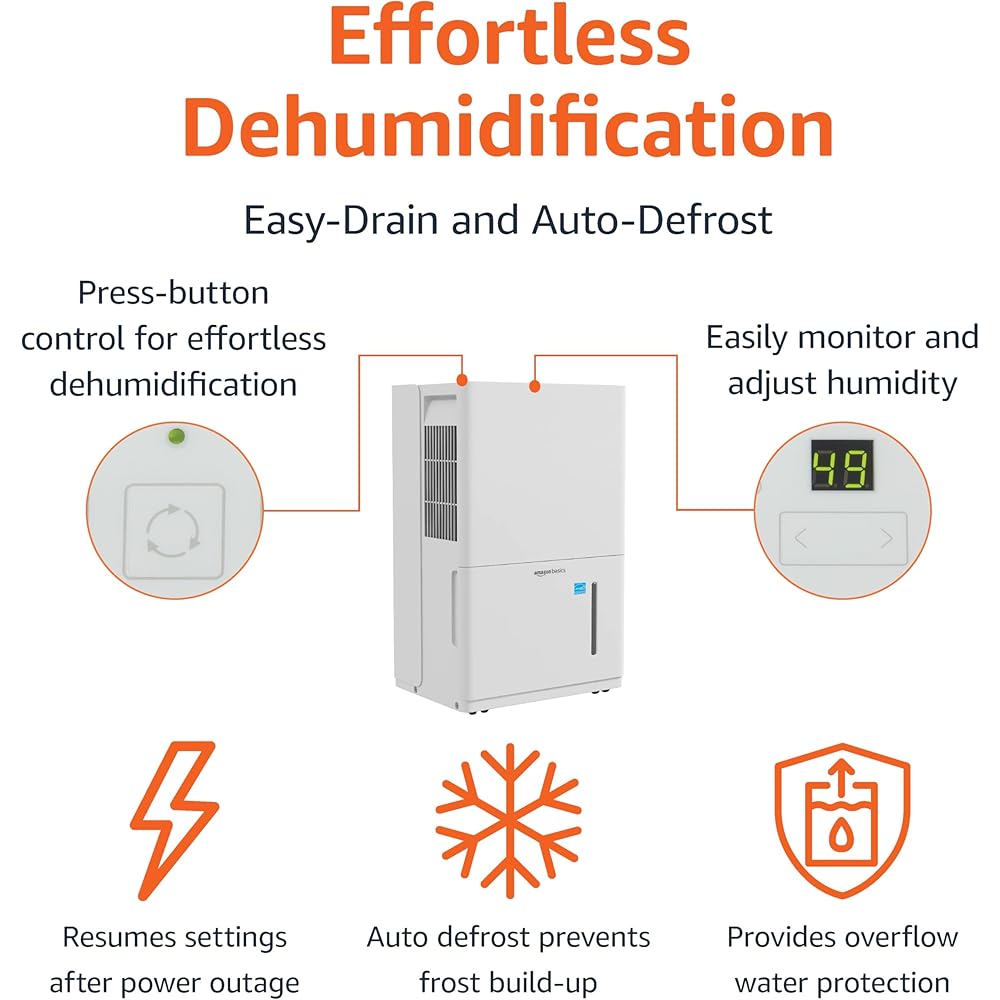 Effortless Dehumidification

Easy-Drain and Auto-Defrost

Press-button control for effortless dehumidification

Easily monitor and adjust humidity

49

amazon basics

Resumes settings after power outage

Auto defrost prevents frost build-up

Provides overflow water protection