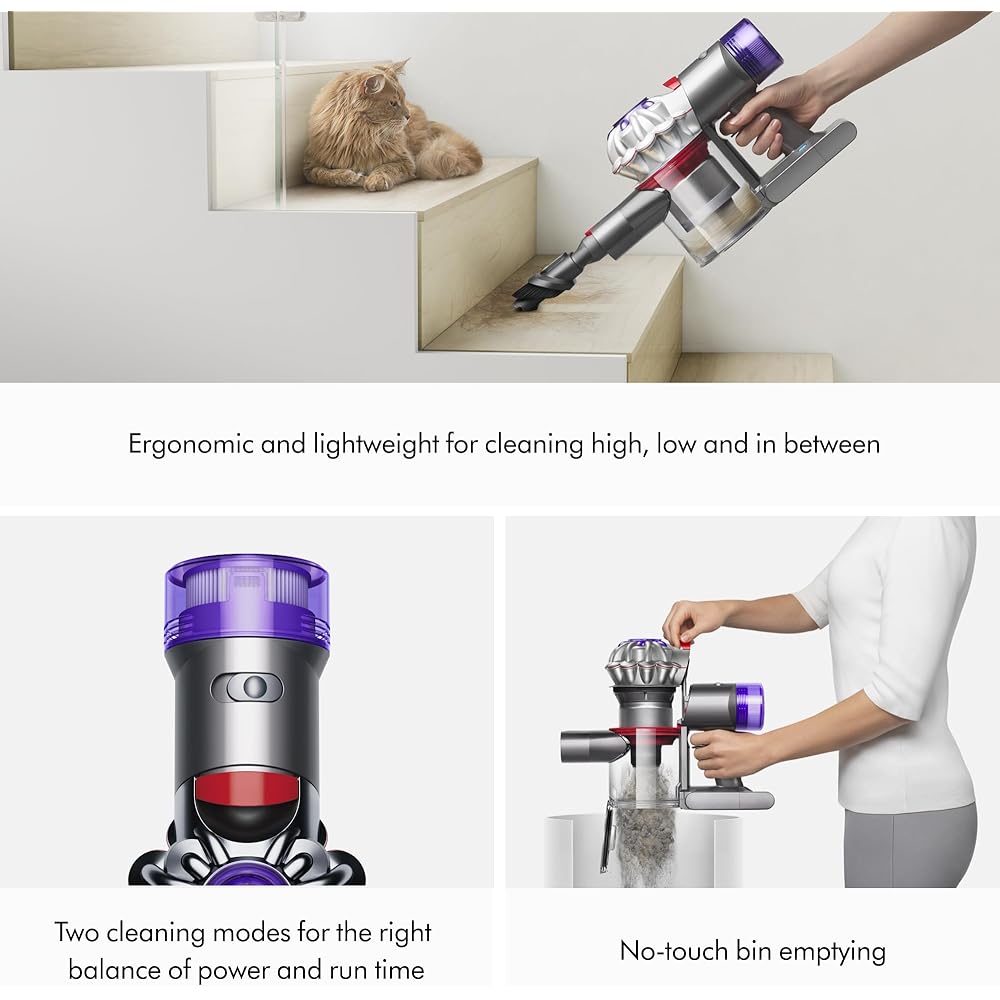 Ergonomic and lightweight for cleaning high, low and in between

Two cleaning modes for the right balance of power and run time

No-touch bin emptying