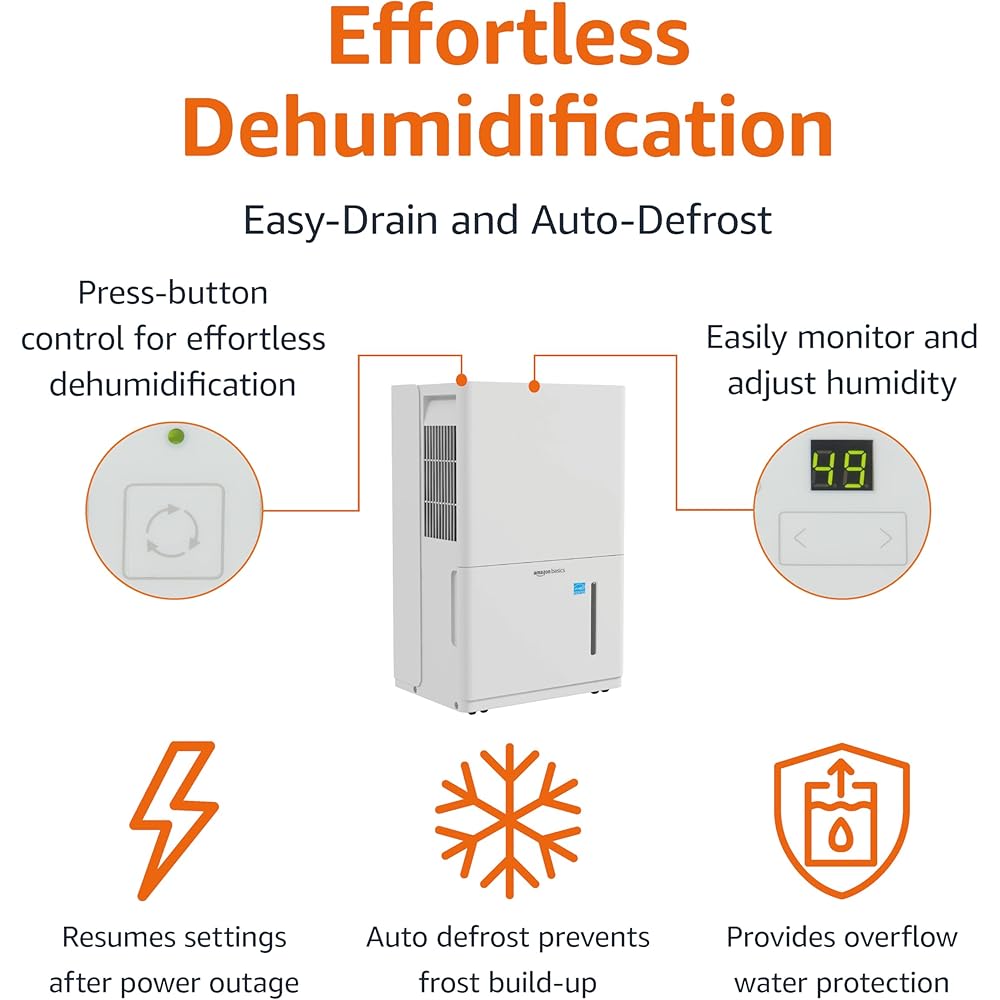 Effortless Dehumidification

Easy-Drain and Auto-Defrost

Press-button control for effortless dehumidification

Easily monitor and adjust humidity

49

amazon basics

Resumes settings after power outage

Auto defrost prevents frost build-up

Provides overflow water protection