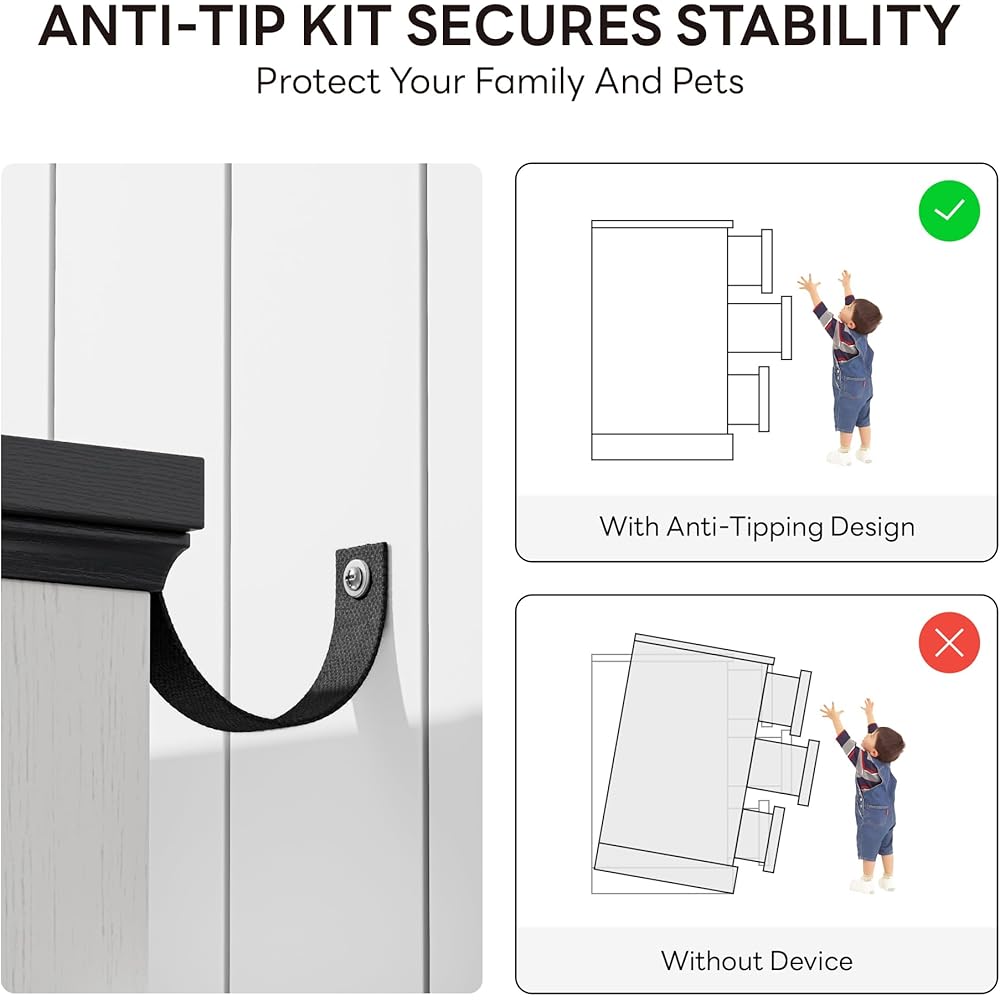 ANTI-TIP KIT SECURES STABILITY
Protect Your Family And Pets

With Anti-Tipping Design

Without Device