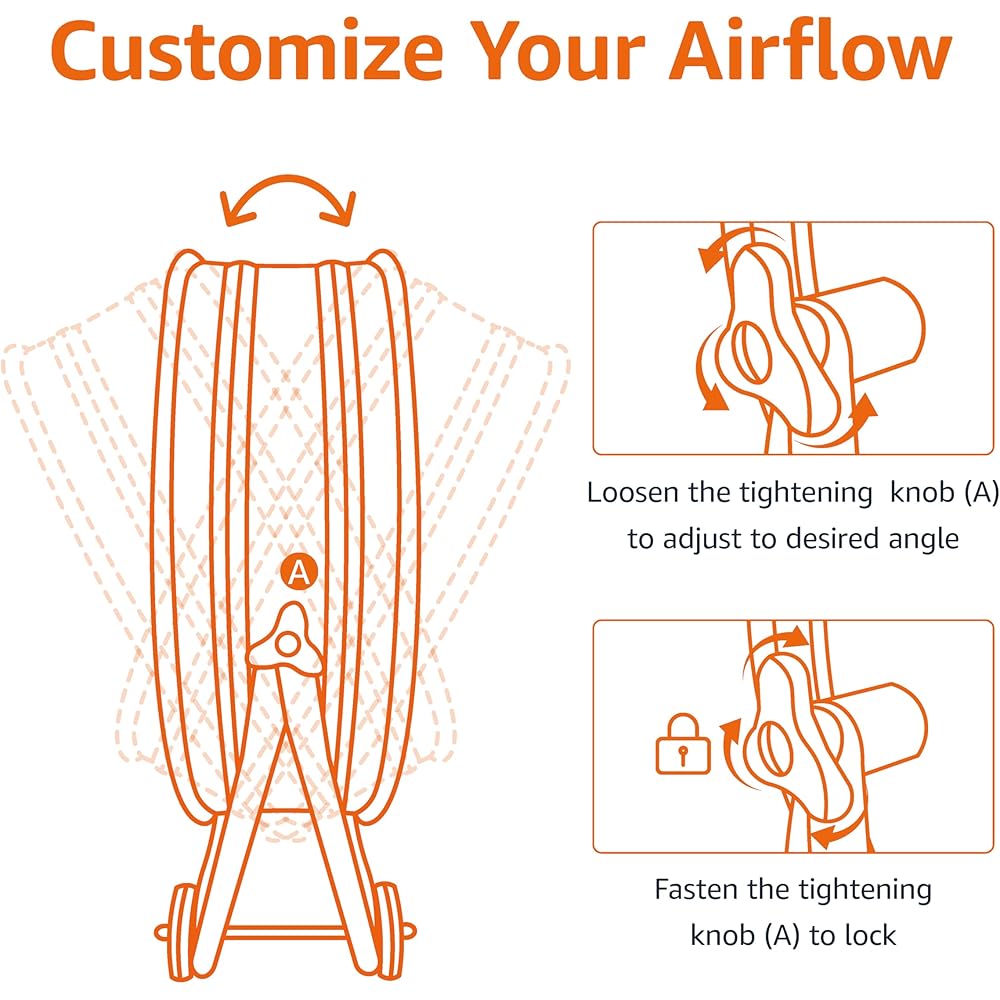 Customize Your Airflow

A

Loosen the tightening knob (A) to adjust to desired angle

Fasten the tightening knob (A) to lock