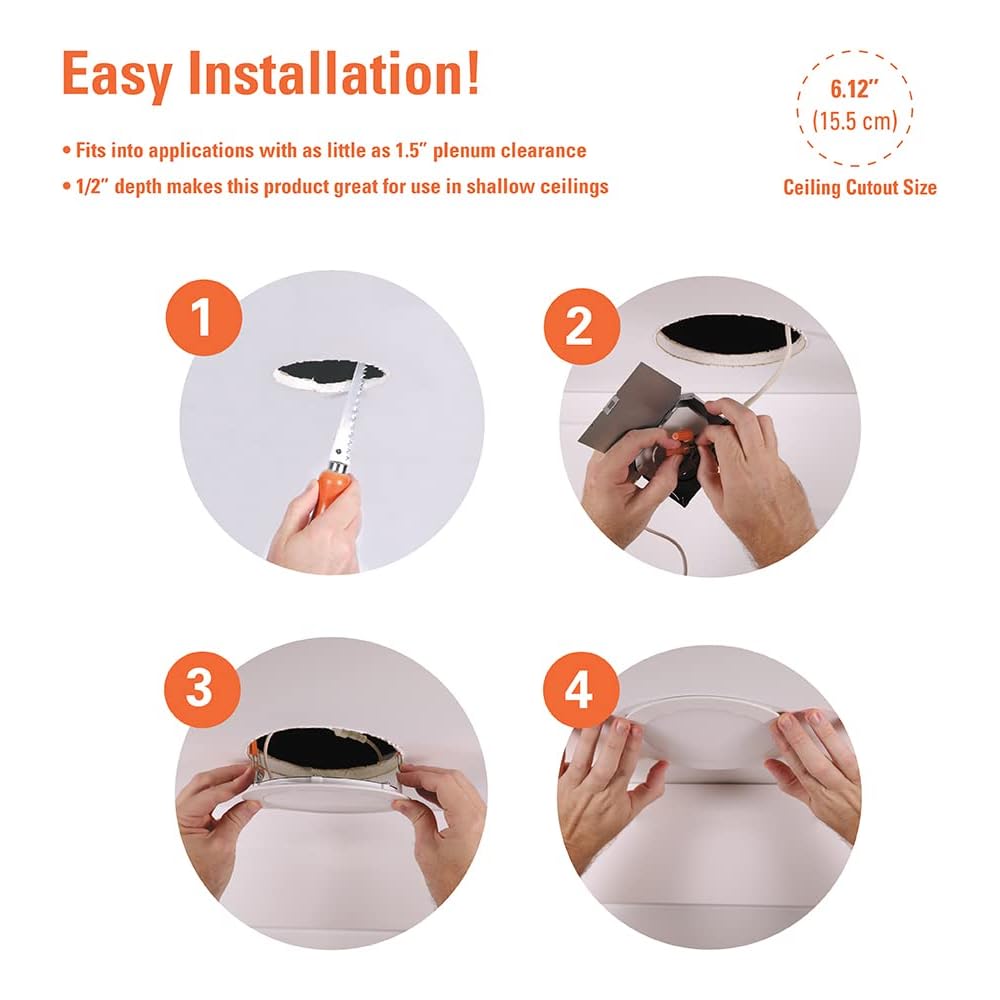 Easy Installation!

• Fits into applications with as little as 1.5" plenum clearance

• 1/2" depth makes this product great for use in shallow ceilings

6.12"
(15.5 cm)

Ceiling Cutout Size

1

2

3

4