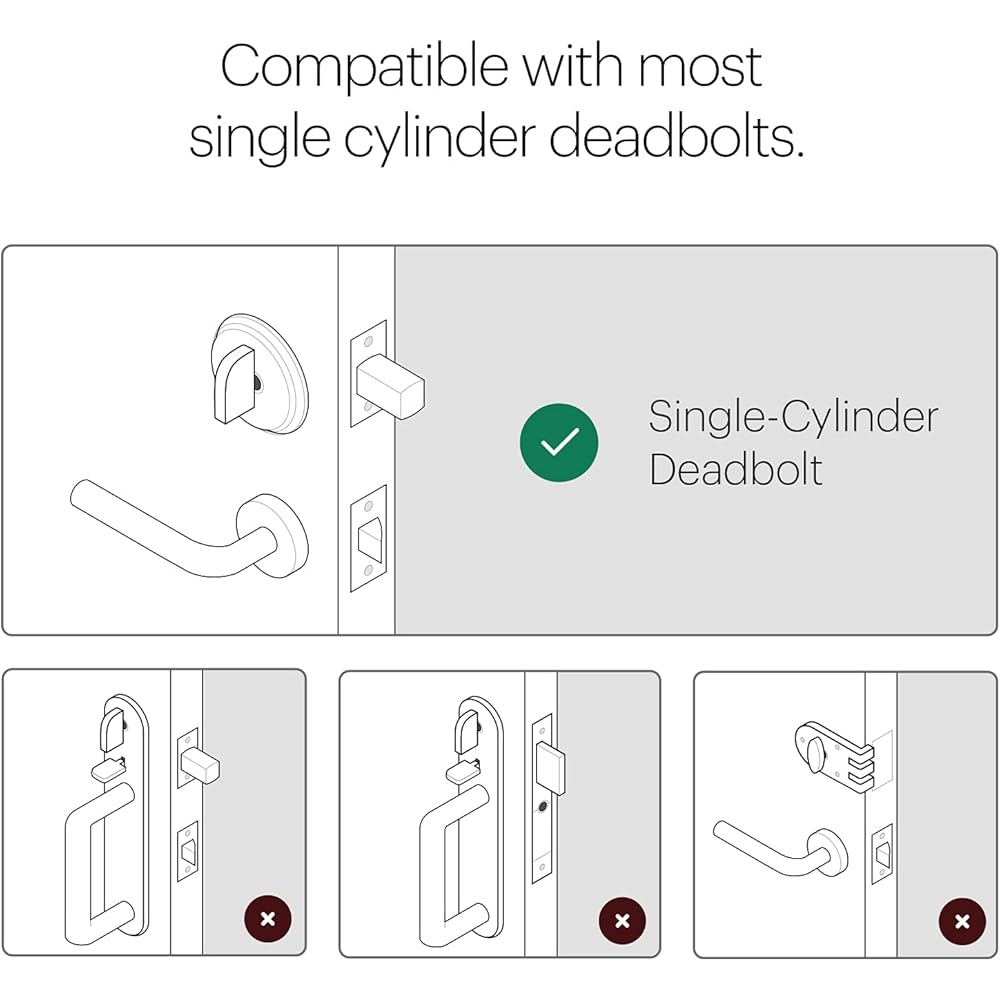 Compatible with most single cylinder deadbolts.

Single-Cylinder Deadbolt