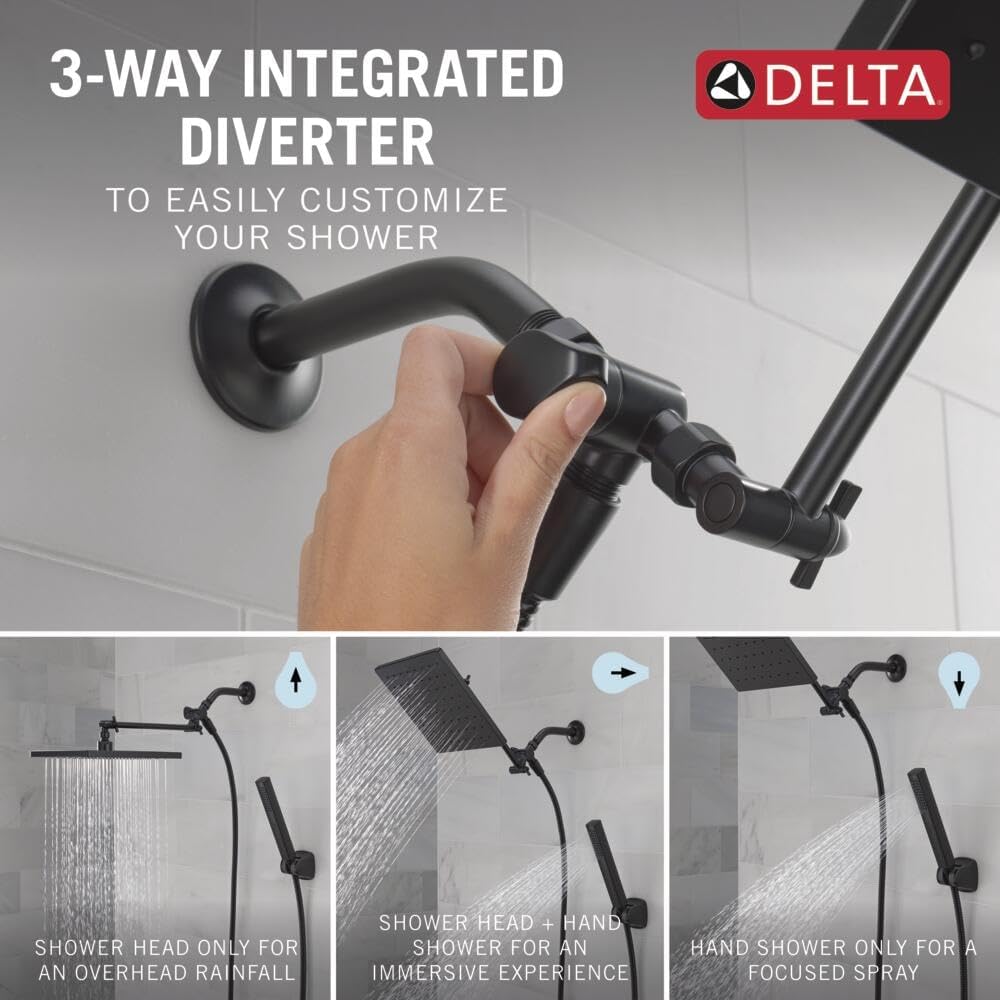 3-WAY INTEGRATED DIVERTER

TO EASILY CUSTOMIZE YOUR SHOWER

DELTA

SHOWER HEAD ONLY FOR AN OVERHEAD RAINFALL

SHOWER HEAD + HAND SHOWER FOR AN IMMERSIVE EXPERIENCE

HAND SHOWER ONLY FOR A FOCUSED SPRAY