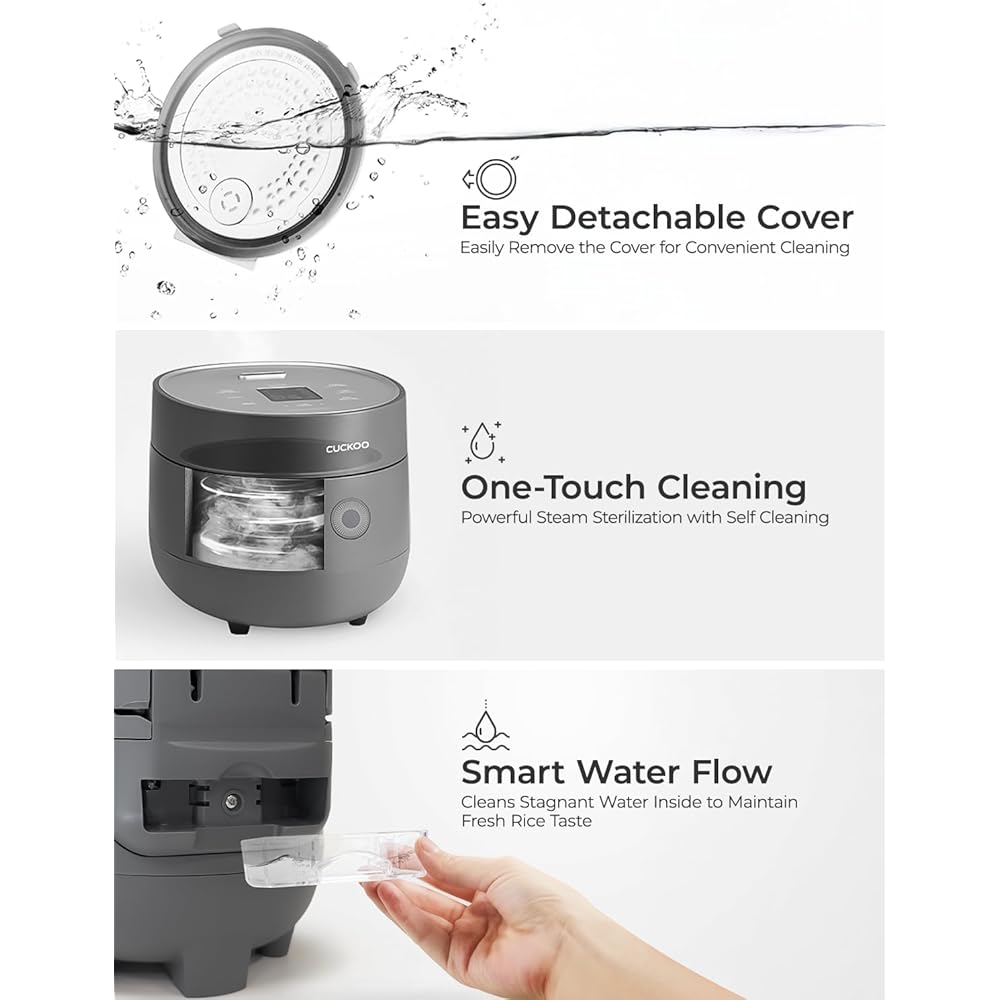 Easy Detachable Cover
Easily Remove the Cover for Convenient Cleaning

CUCKOO

One-Touch Cleaning
Powerful Steam Sterilization with Self Cleaning

Smart Water Flow
Cleans Stagnant Water Inside to Maintain Fresh Rice Taste