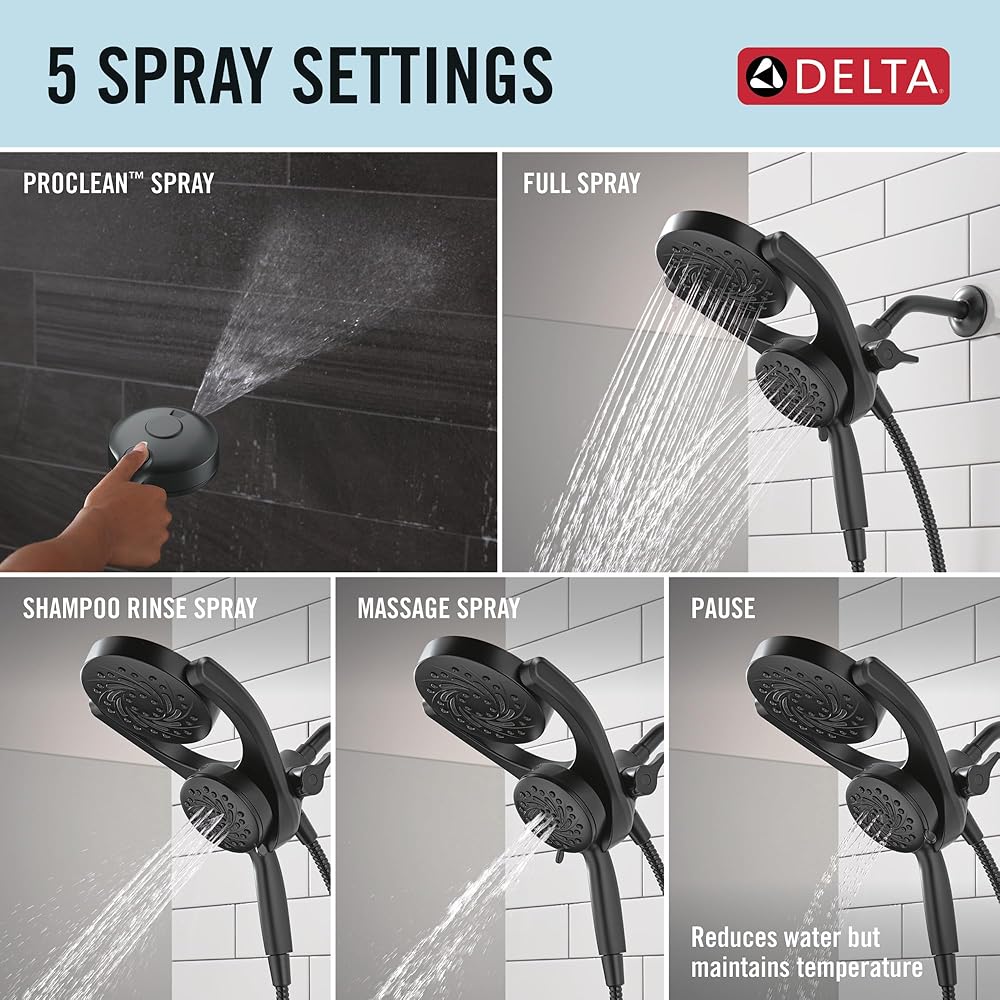 5 SPRAY SETTINGS

DELTA

PROCLEAN™ SPRAY

FULL SPRAY

SHAMPOO RINSE SPRAY

MASSAGE SPRAY

PAUSE

Reduces water but maintains temperature