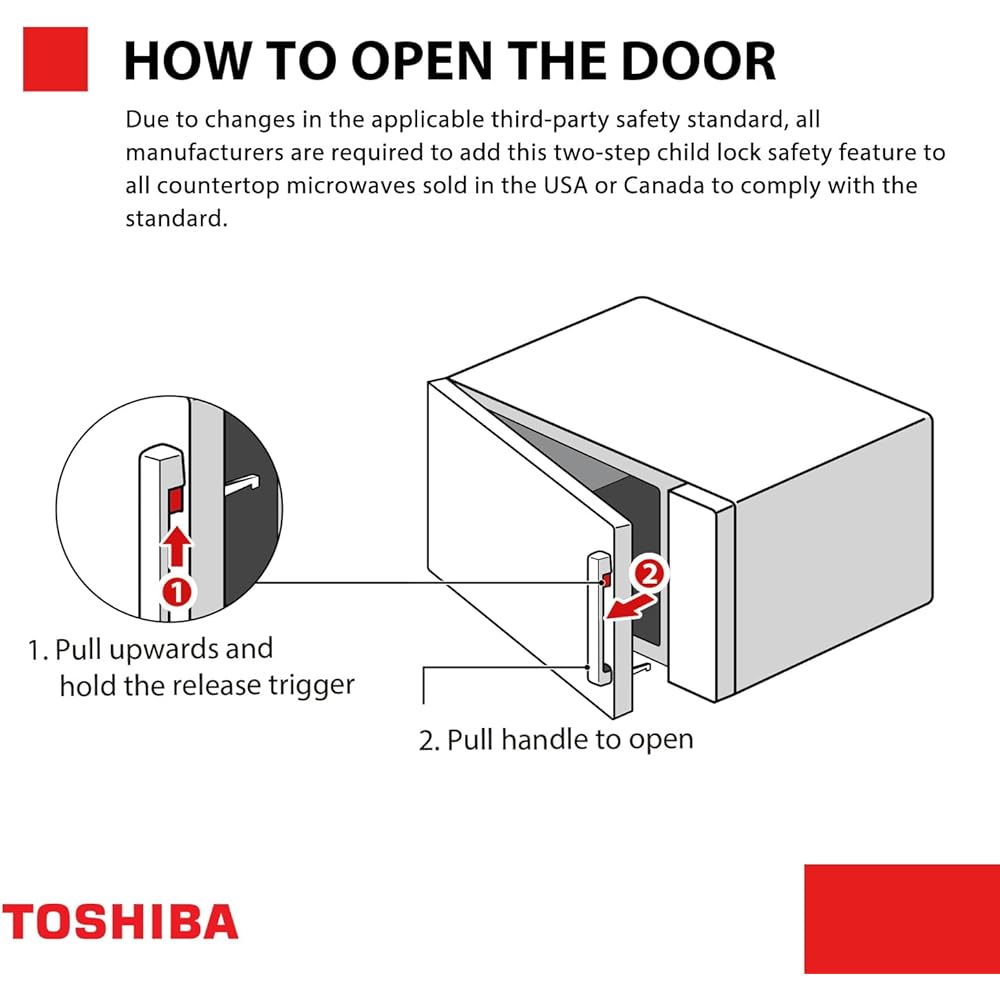 HOW TO OPEN THE DOOR

Due to changes in the applicable third-party safety standard, all manufacturers are required to add this two-step child lock safety feature to all countertop microwaves sold in the USA or Canada to comply with the standard.

1

2

1. Pull upwards and hold the release trigger

2. Pull handle to open

TOSHIBA