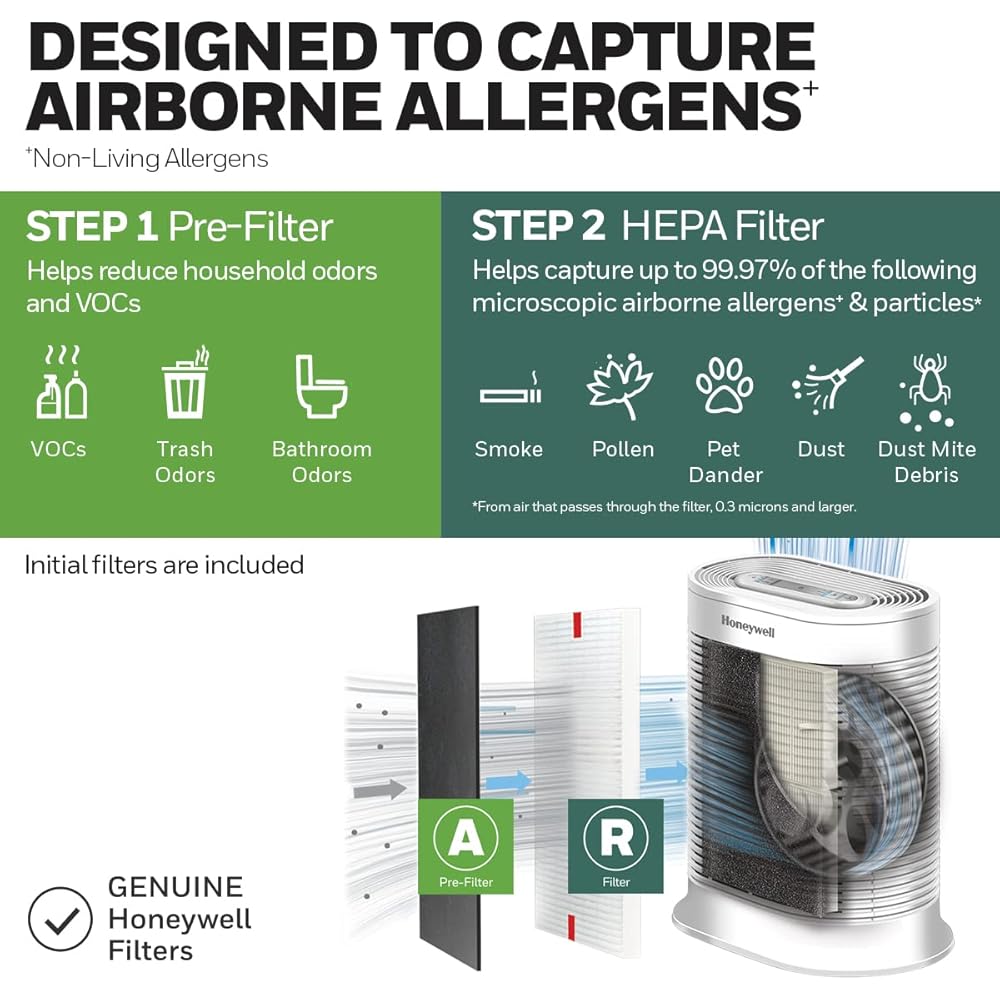 DESIGNED TO CAPTURE AIRBORNE ALLERGENS⁺

⁺Non-Living Allergens

STEP 1 Pre-Filter

Helps reduce household odors and VOCs

VOCs

Trash Odors

Bathroom Odors

STEP 2 HEPA Filter

Helps capture up to 99.97% of the following microscopic airborne allergens⁺ & particles*

Smoke

Pollen

Pet Dander

Dust

Dust Mite Debris

*From air that passes through the filter, 0.3 microns and larger.

Initial filters are included

Honeywell

A

Pre-Filter

R

Filter

GENUINE Honeywell Filters