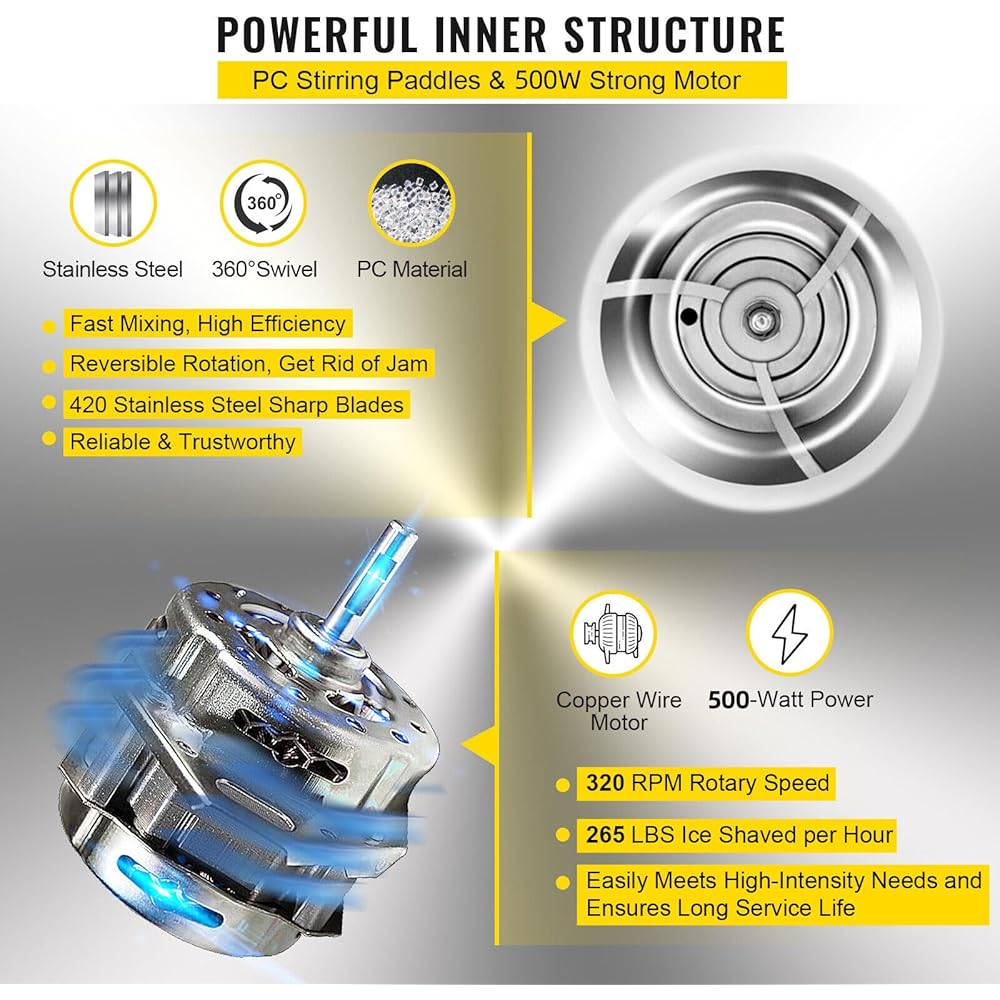 POWERFUL INNER STRUCTURE

PC Stirring Paddles & 500W Strong Motor

360°

Stainless Steel 360°Swivel PC Material

Fast Mixing, High Efficiency

Reversible Rotation, Get Rid of Jam

420 Stainless Steel Sharp Blades

Reliable & Trustworthy

Copper Wire Motor

500-Watt Power

320 RPM Rotary Speed

265 LBS Ice Shaved per Hour

Easily Meets High-Intensity Needs and Ensures Long Service Life