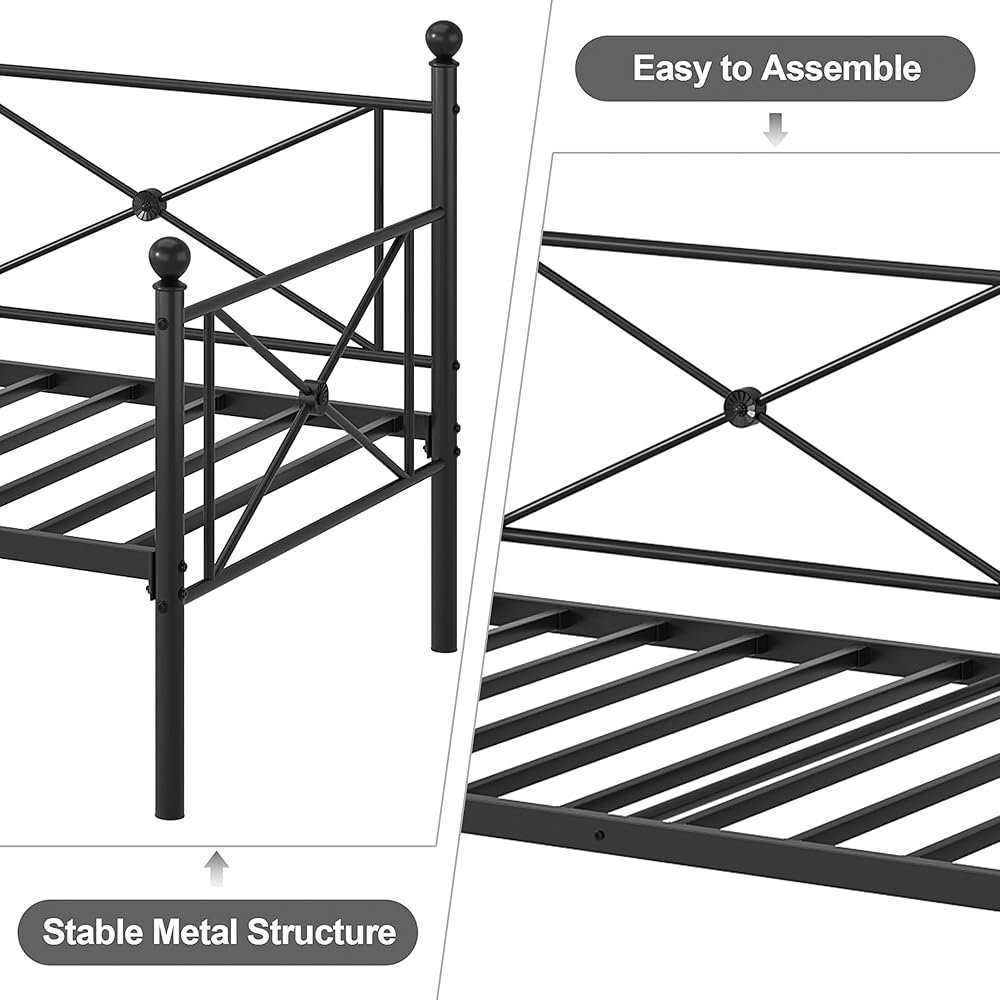 Easy to Assemble

Stable Metal Structure