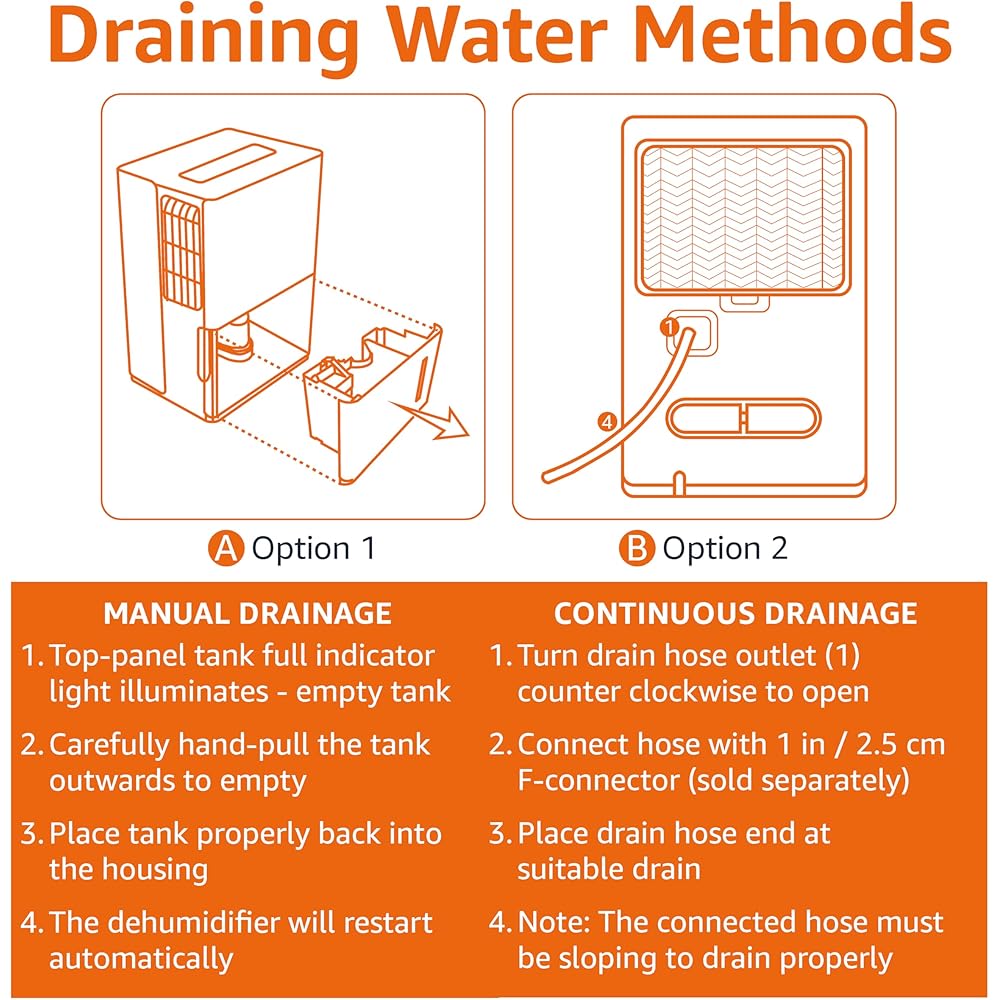 Draining Water Methods

1

4

A Option 1

B Option 2

MANUAL DRAINAGE

1. Top-panel tank full indicator light illuminates - empty tank

2. Carefully hand-pull the tank outwards to empty

3. Place tank properly back into the housing

4. The dehumidifier will restart automatically

CONTINUOUS DRAINAGE

1. Turn drain hose outlet (1) counter clockwise to open

2. Connect hose with 1 in / 2.5 cm F-connector (sold separately)

3. Place drain hose end at suitable drain

4. Note: The connected hose must be sloping to drain properly