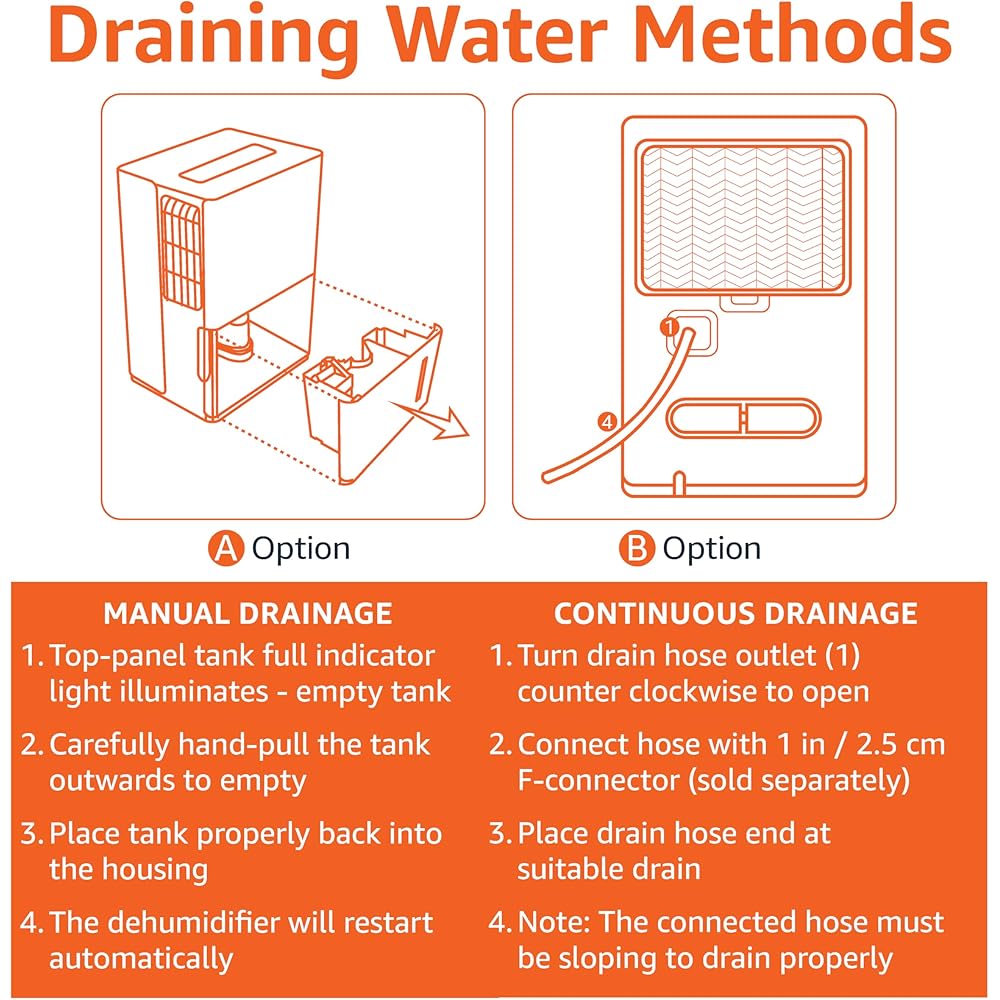 Draining Water Methods

1

4

A Option

B Option

MANUAL DRAINAGE
1. Top-panel tank full indicator light illuminates - empty tank
2. Carefully hand-pull the tank outwards to empty
3. Place tank properly back into the housing
4. The dehumidifier will restart automatically

CONTINUOUS DRAINAGE
1. Turn drain hose outlet (1) counter clockwise to open
2. Connect hose with 1 in / 2.5 cm F-connector (sold separately)
3. Place drain hose end at suitable drain
4. Note: The connected hose must be sloping to drain properly