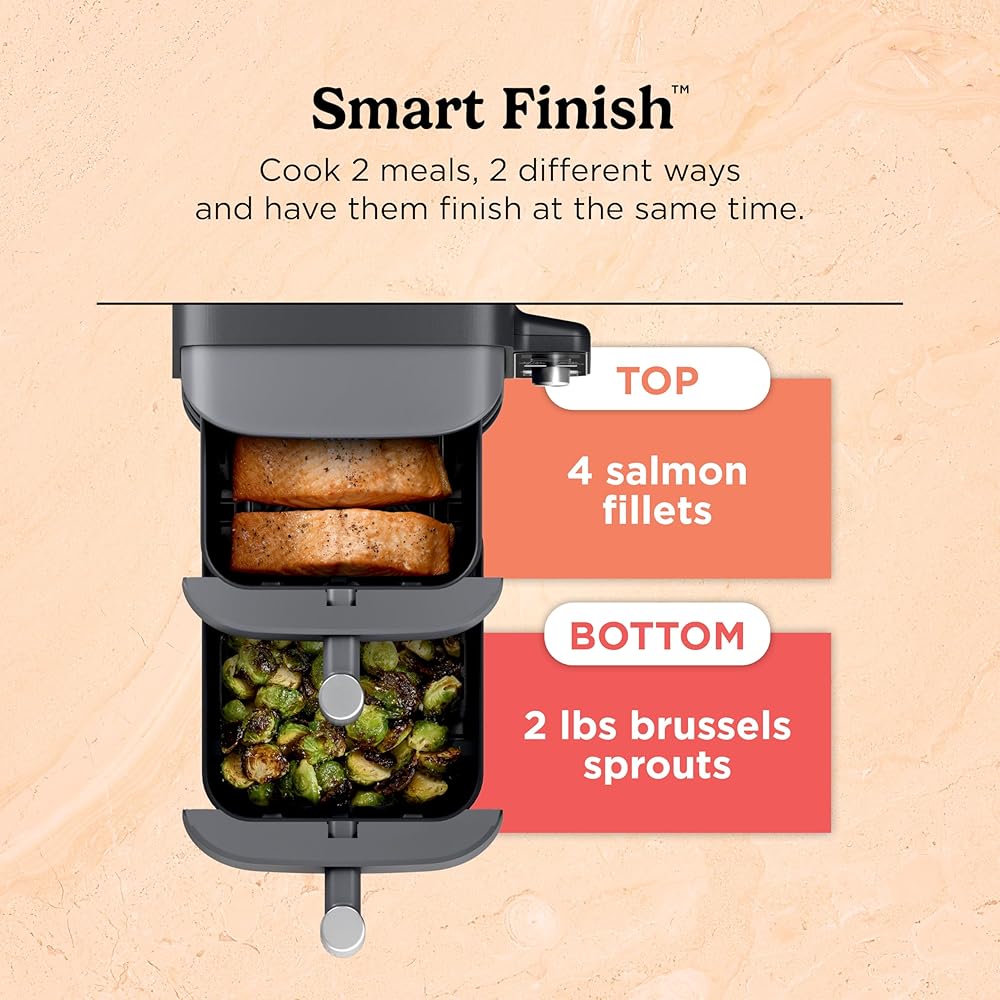 Smart Finish™

Cook 2 meals, 2 different ways and have them finish at the same time.

TOP

4 salmon fillets

BOTTOM

2 lbs brussels sprouts