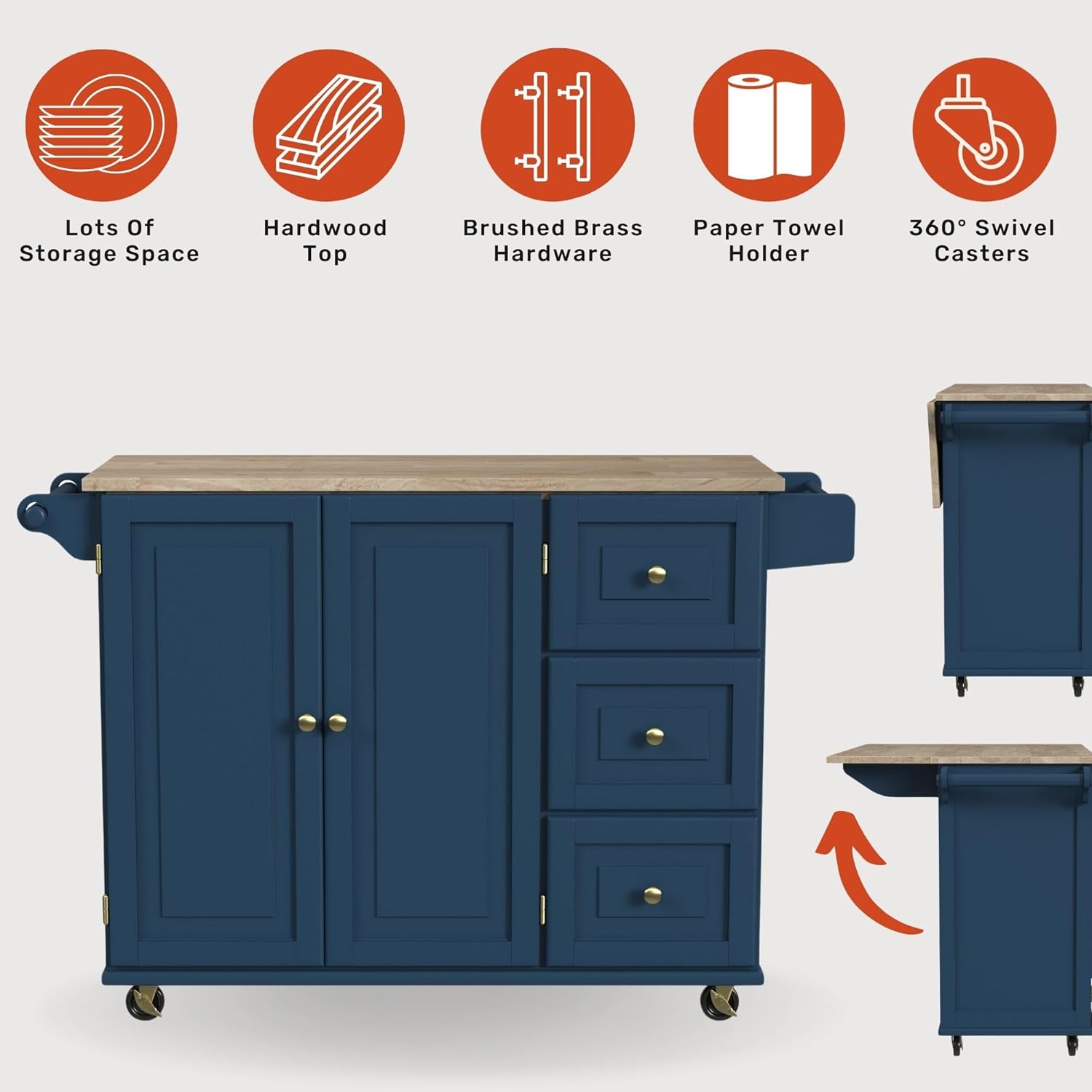 Lots Of Storage Space

Hardwood Top

Brushed Brass Hardware

Paper Towel Holder

360° Swivel Casters